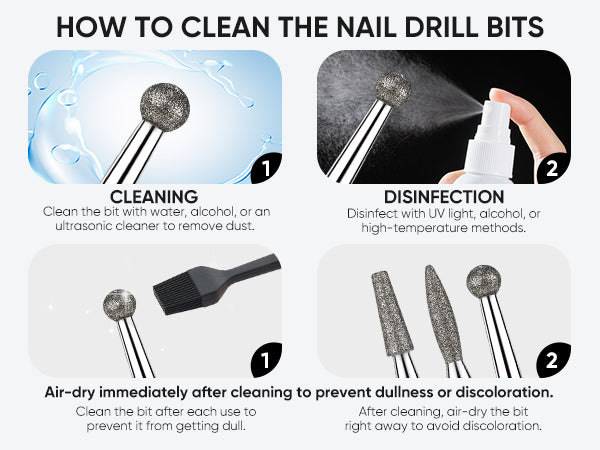 HOW TO CLEAN THE NAIL DRILL BITS

1

CLEANING
Clean the bit with water, alcohol, or an ultrasonic cleaner to remove dust.

2

DISINFECTION
Disinfect with UV light, alcohol, or high-temperature methods.

1

2

Air-dry immediately after cleaning to prevent dullness or discoloration.

Clean the bit after each use to prevent it from getting dull.

After cleaning, air-dry the bit right away to avoid discoloration.