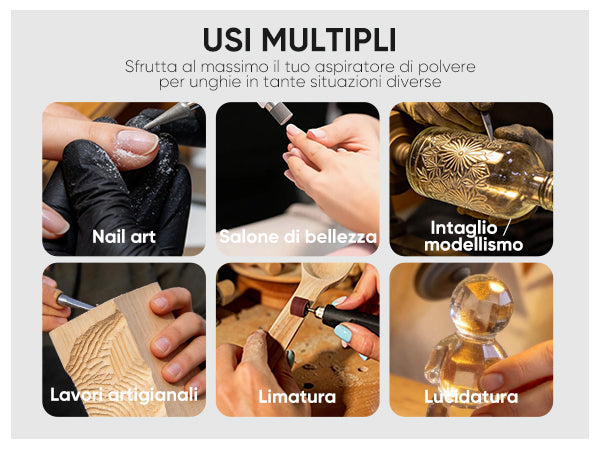 USI MULTIPLI

Sfrutta al massimo il tuo aspiratore di polvere per unghie in tante situazioni diverse

Nail art

Salone di bellezza

Intaglio / modellismo

Lavori artigianali

Limatura

Lucidatura